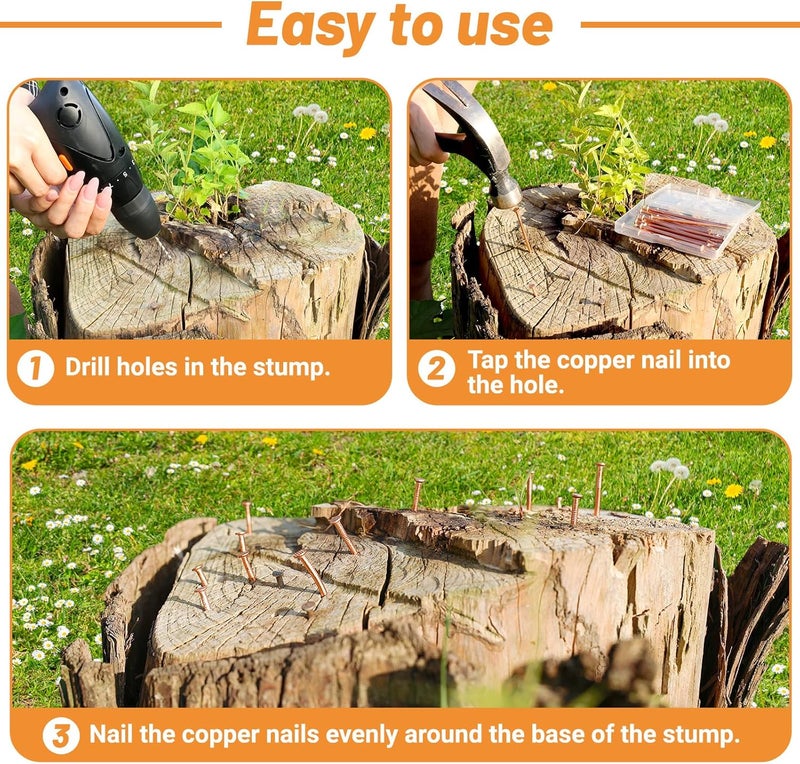 Easy to use

1 Drill holes in the stump.

2 Tap the copper nail into the hole.

3 Nail the copper nails evenly around the base of the stump.